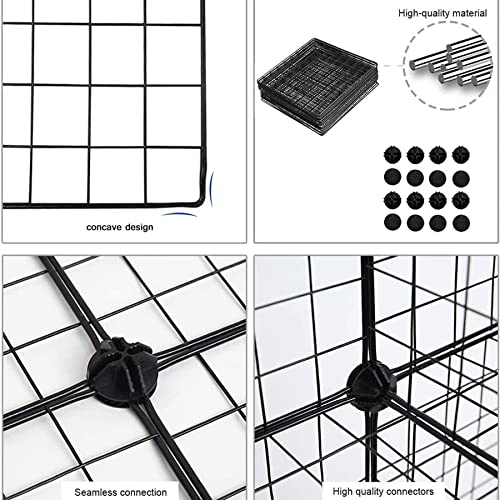 concave design

High-quality material

Seamless connection

High quality connectors