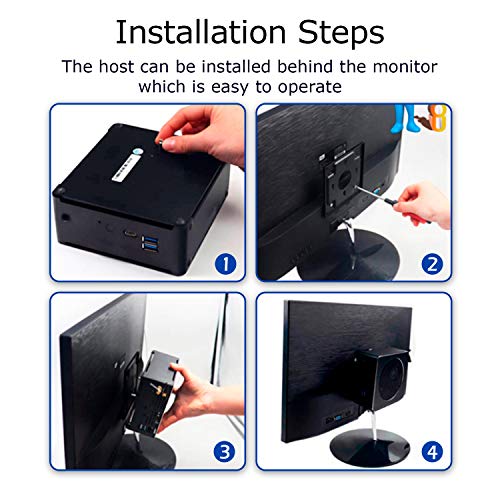 Installation Steps

The host can be installed behind the monitor which is easy to operate

1

2

3

4