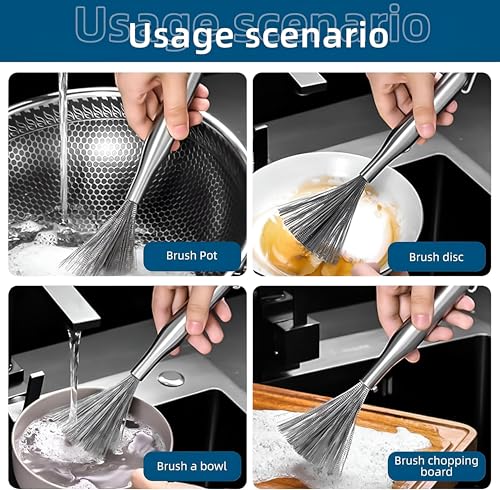 Usage scenario

Usage scenario

Brush Pot

Brush disc

Brush a bowl

Brush chopping board