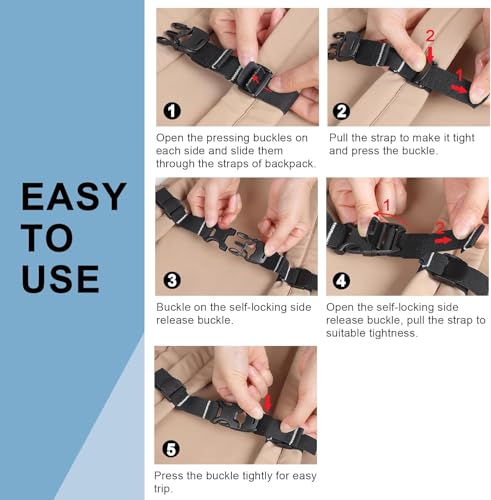 EASY TO USE

1

Open the pressing buckles on each side and slide them through the straps of backpack.

2

1

2

Pull the strap to make it tight and press the buckle.

3

Buckle on the self-locking side release buckle.

1

2

4

Open the self-locking side release buckle, pull the strap to suitable tightness.

5

Press the buckle tightly for easy trip.