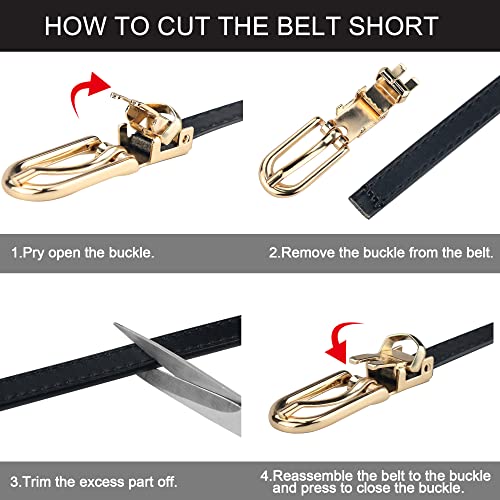 HOW TO CUT THE BELT SHORT

1.Pry open the buckle.

2.Remove the buckle from the belt.

3.Trim the excess part off.

4.Reassemble the belt to the buckle and press to close the buckle.