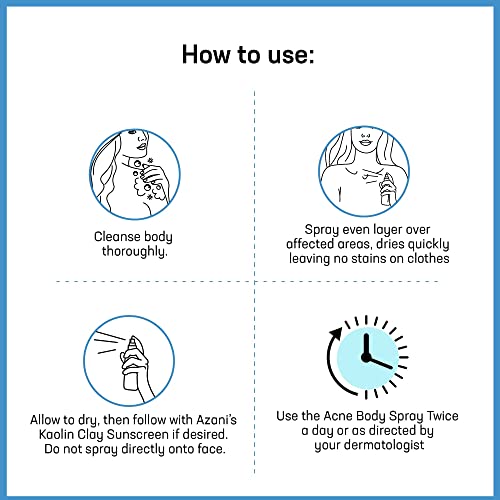 How to use:

Cleanse body thoroughly.

Spray even layer over affected areas, dries quickly leaving no stains on clothes

Allow to dry, then follow with Azani's Kaolin Clay Sunscreen if desired. Do not spray directly onto face.

Use the Acne Body Spray Twice a day or as directed by your dermatologist