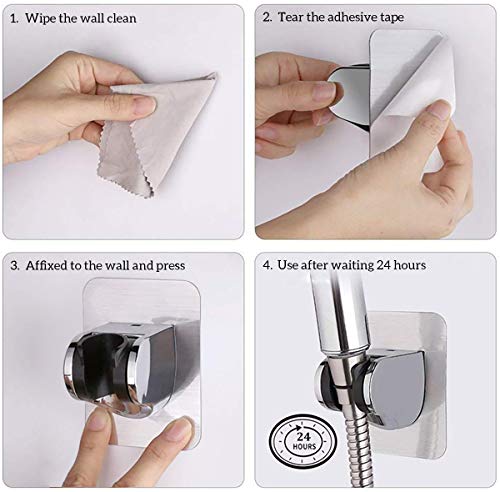 1. Wipe the wall clean

2. Tear the adhesive tape

3. Affixed to the wall and press

4. Use after waiting 24 hours

24
HOURS