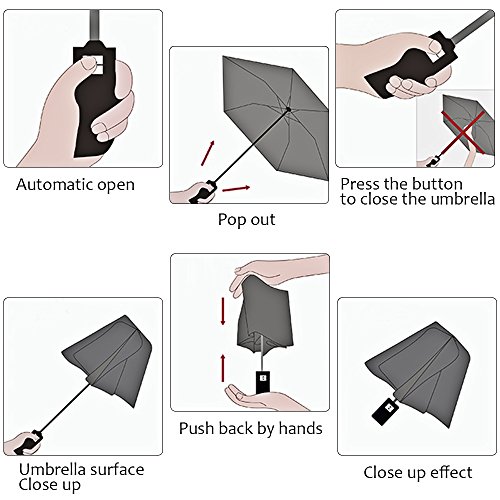 Automatic open

Pop out

Press the button
to close the umbrella

Umbrella surface
Close up

Push back by hands

Close up effect