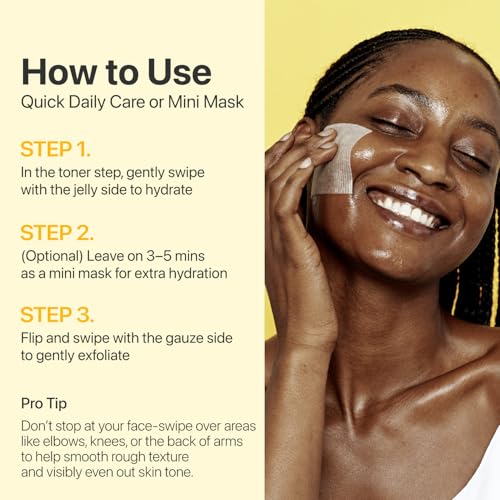 How to Use
Quick Daily Care or Mini Mask

STEP 1.
In the toner step, gently swipe with the jelly side to hydrate

STEP 2.
(Optional) Leave on 3–5 mins as a mini mask for extra hydration

STEP 3.
Flip and swipe with the gauze side to gently exfoliate

Pro Tip
Don't stop at your face-swipe over areas like elbows, knees, or the back of arms to help smooth rough texture and visibly even out skin tone.