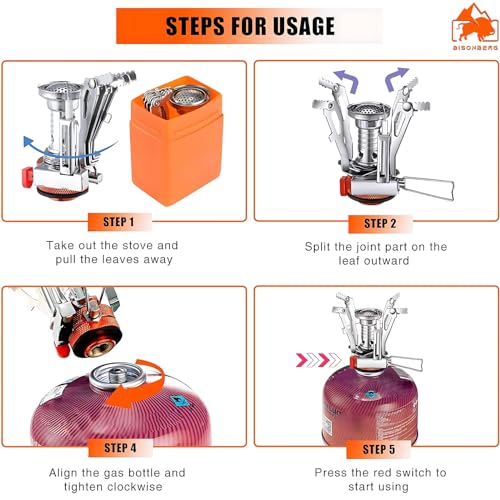 STEPS FOR USAGE

BISONBERG

STEP 1

Take out the stove and pull the leaves away

STEP 2

Split the joint part on the leaf outward

STEP 4

Align the gas bottle and tighten clockwise

STEP 5

Press the red switch to start using