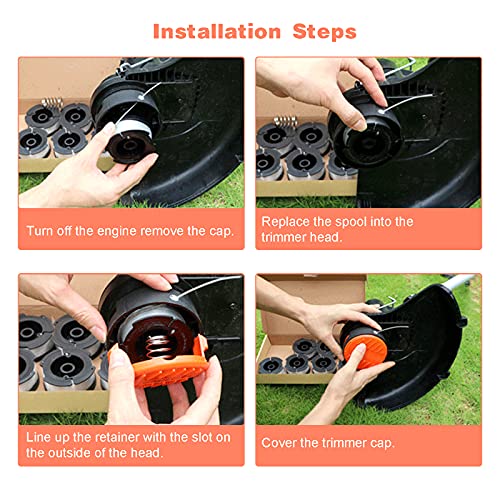 Installation Steps

Turn off the engine remove the cap.

Replace the spool into the trimmer head.

Line up the retainer with the slot on the outside of the head.

Cover the trimmer cap.