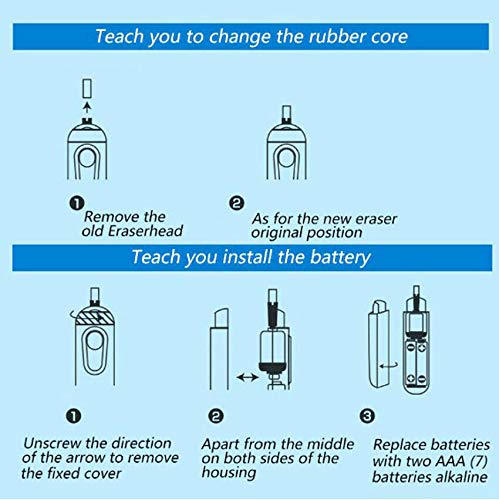 Teach you to change the rubber core

❶ Remove the old Eraserhead

❷ As for the new eraser original position

Teach you install the battery

❶ Unscrew the direction of the arrow to remove the fixed cover

❷ Apart from the middle on both sides of the housing

❸ Replace batteries with two AAA (7) batteries alkaline