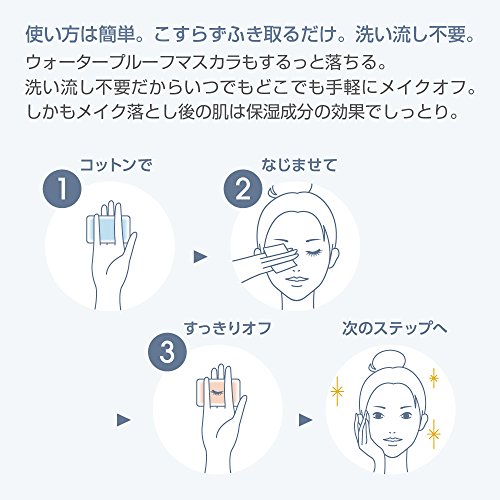 使い方は簡単。こすらずふき取るだけ。洗い流し不要。

ウォータープルーフマスカラもするっと落ちる。
洗い流し不要だからいつでもどこでも手軽にメイクオフ。
しかもメイク落とし後の肌は保湿成分の効果でしっとり。

1 コットンで

2 なじませて

3 すっきりオフ

次のステップへ