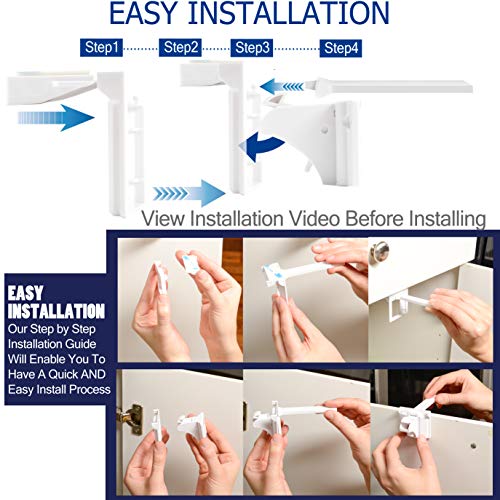 EASY INSTALLATION

Step1 Step2 Step3 Step4

View Installation Video Before Installing

EASY INSTALLATION

Our Step by Step Installation Guide Will Enable You To Have A Quick AND Easy Install Process