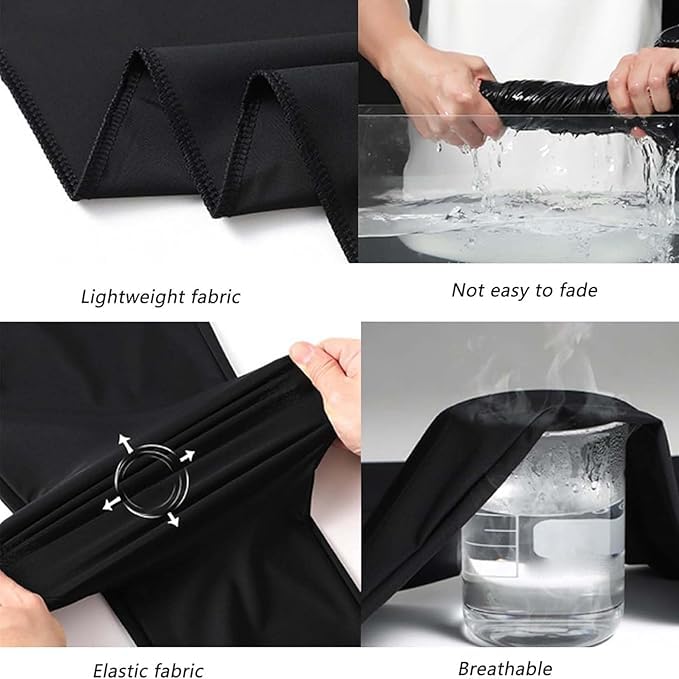 Lightweight fabric

Not easy to fade

Elastic fabric

Breathable