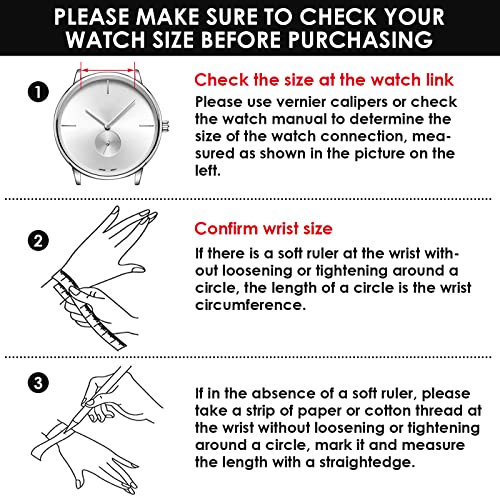 PLEASE MAKE SURE TO CHECK YOUR WATCH SIZE BEFORE PURCHASING

1

Check the size at the watch link

Please use vernier calipers or check the watch manual to determine the size of the watch connection, measured as shown in the picture on the left.

2

Confirm wrist size

If there is a soft ruler at the wrist without loosening or tightening around a circle, the length of a circle is the wrist circumference.

3

If in the absence of a soft ruler, please take a strip of paper or cotton thread at the wrist without loosening or tightening around a circle, mark it and measure the length with a straightedge.