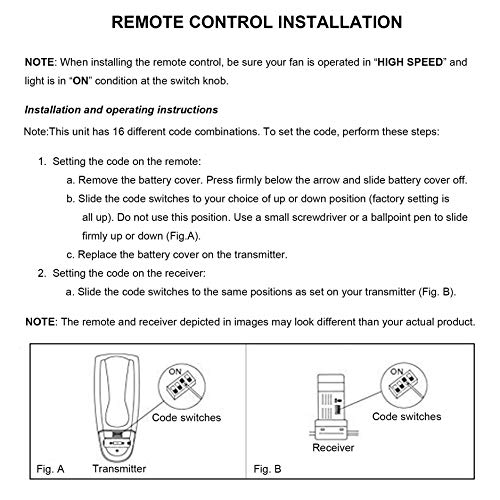 REMOTE CONTROL INSTALLATION

NOTE: When installing the remote control, be sure your fan is operated in "HIGH SPEED" and light is in "ON" condition at the switch knob.

Installation and operating instructions

Note:This unit has 16 different code combinations. To set the code, perform these steps:

1. Setting the code on the remote:
a. Remove the battery cover. Press firmly below the arrow and slide battery cover off.
b. Slide the code switches to your choice of up or down position (factory setting is all up). Do not use this position. Use a small screwdriver or a ballpoint pen to slide firmly up or down (Fig.A).
c. Replace the battery cover on the transmitter.
2. Setting the code on the receiver:
a. Slide the code switches to the same positions as set on your transmitter (Fig. B).

NOTE: The remote and receiver depicted in images may look different than your actual product.

ON
Code switches
Fig. A
Transmitter

ON
Code switches
Receiver
Fig. B