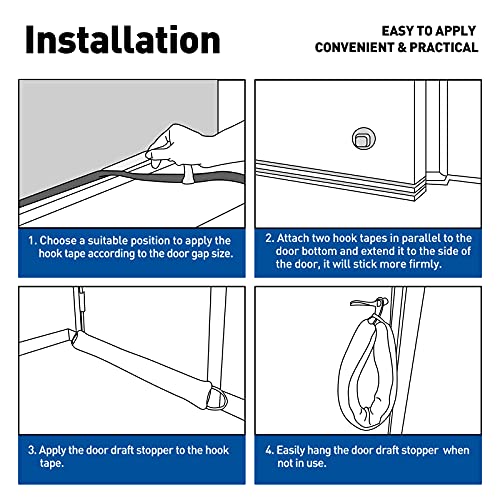 Installation

EASY TO APPLY
CONVENIENT & PRACTICAL

1. Choose a suitable position to apply the hook tape according to the door gap size.

2. Attach two hook tapes in parallel to the door bottom and extend it to the side of the door, it will stick more firmly.

3. Apply the door draft stopper to the hook tape.

4. Easily hang the door draft stopper when not in use.