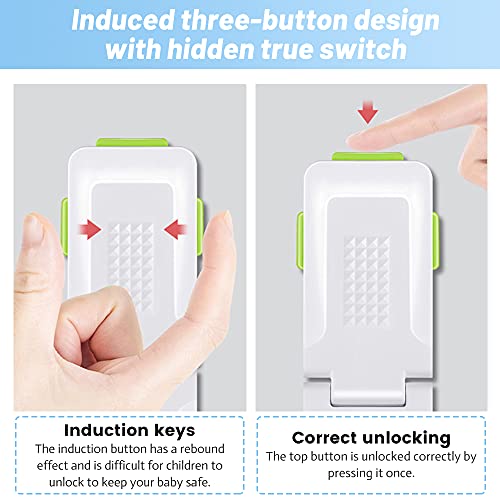 Induced three-button design with hidden true switch

Induction keys
The induction button has a rebound effect and is difficult for children to unlock to keep your baby safe.

Correct unlocking
The top button is unlocked correctly by pressing it once.