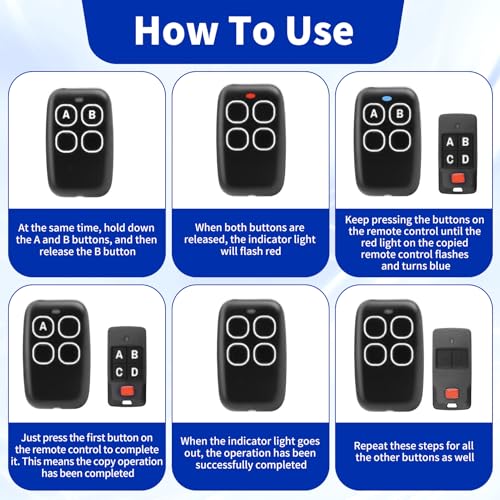 How To Use

A B

At the same time, hold down the A and B buttons, and then release the B button

When both buttons are released, the indicator light will flash red

A B

A B
C D

Keep pressing the buttons on the remote control until the red light on the copied remote control flashes and turns blue

A

A B
C D

Just press the first button on the remote control to complete it. This means the copy operation has been completed

When the indicator light goes out, the operation has been successfully completed

Repeat these steps for all the other buttons as well