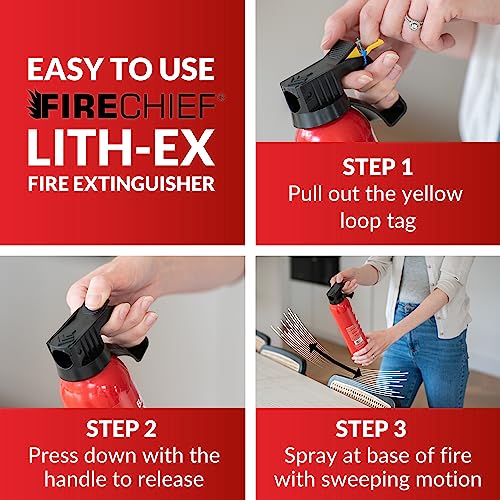 EASY TO USE
FIRECHIEF®
LITH-EX
FIRE EXTINGUISHER

STEP 1
Pull out the yellow loop tag

STEP 2
Press down with the handle to release

STEP 3
Spray at base of fire with sweeping motion