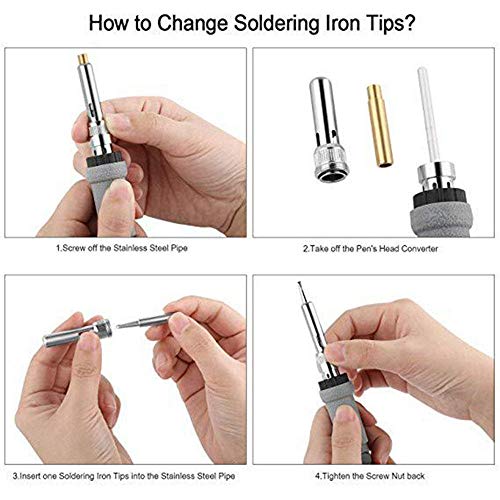 How to Change Soldering Iron Tips?

1.Screw off the Stainless Steel Pipe

2.Take off the Pen's Head Converter

3.Insert one Soldering Iron Tips into the Stainless Steel Pipe

4.Tighten the Screw Nut back