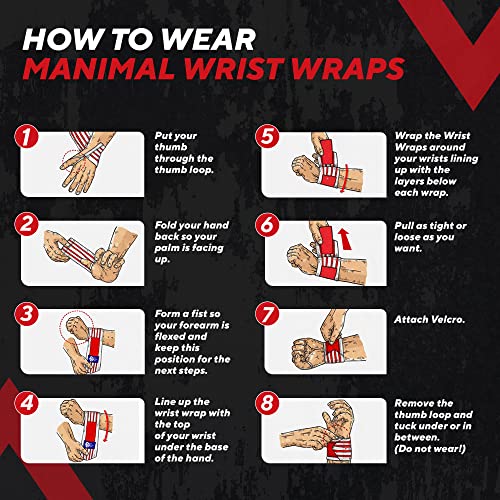 HOW TO WEAR
MANIMAL WRIST WRAPS

1
Put your thumb through the thumb loop.

2
Fold your hand back so your palm is facing up.

3
Form a fist so your forearm is flexed and keep this position for the next steps.

4
Line up the wrist wrap with the top of your wrist under the base of the hand.

5
Wrap the Wrist Wraps around your wrists lining up with the layers below each wrap.

6
Pull as tight or loose as you want.

7
Attach Velcro.

8
Remove the thumb loop and tuck under or in between. (Do not wear!)