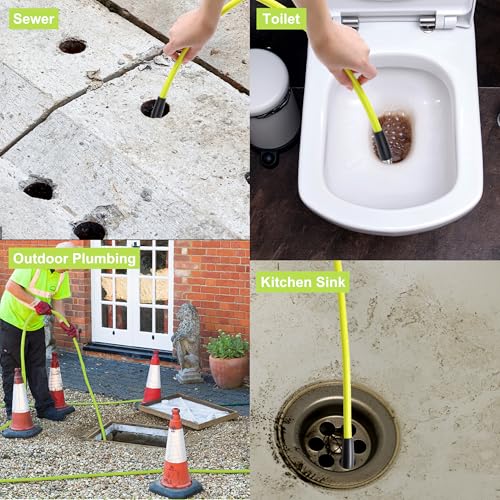 Sewer

Toilet

Outdoor Plumbing

Kitchen Sink