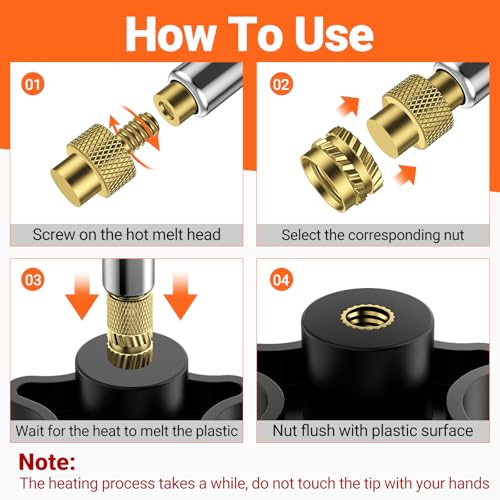 How To Use

01

Screw on the hot melt head

02

Select the corresponding nut

03

Wait for the heat to melt the plastic

04

Nut flush with plastic surface

Note:
The heating process takes a while, do not touch the tip with your hands