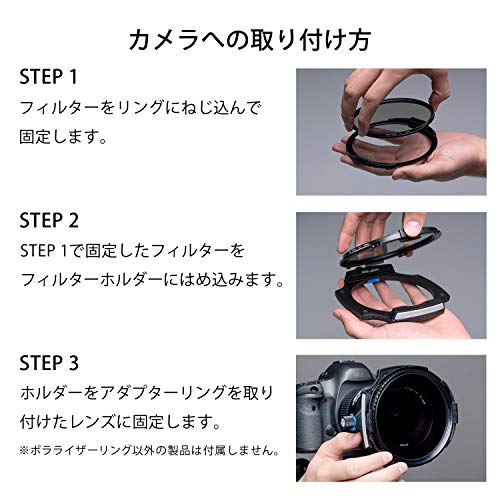 カメラへの取り付け方

STEP 1
フィルターをリングにねじ込んで固定します。

STEP 2
STEP 1で固定したフィルターをフィルターホルダーにはめ込みます。

STEP 3
ホルダーをアダプターリングを取り付けたレンズに固定します。

※ポラライザーリング以外の製品は付属しません。