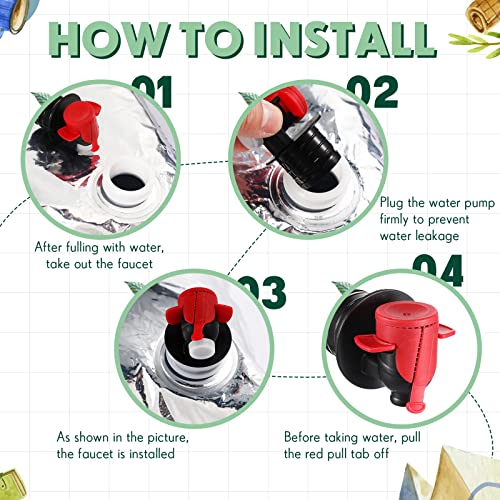 HOW TO INSTALL

01

After fulling with water, take out the faucet

02

Plug the water pump firmly to prevent water leakage

03

As shown in the picture, the faucet is installed

04

Before taking water, pull the red pull tab off