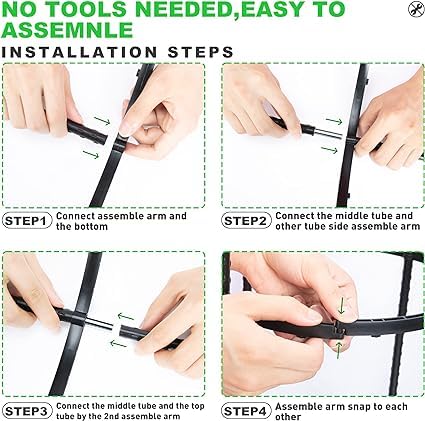 NO TOOLS NEEDED,EASY TO ASSEMNLE

INSTALLATION STEPS

STEP1 Connect assemble arm and the bottom

STEP2 Connect the middle tube and other tube side assemble arm

STEP3 Connect the middle tube and the top tube by the 2nd assemble arm

STEP4 Assemble arm snap to each other