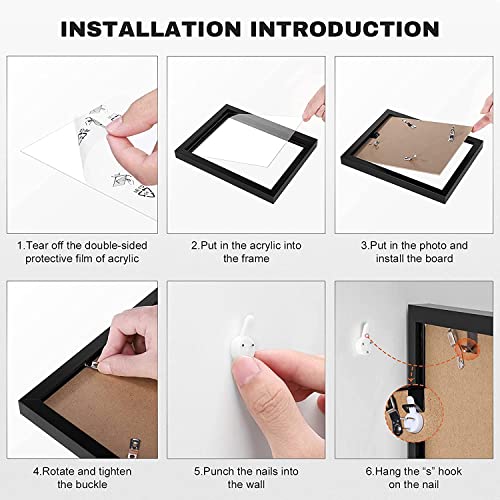 INSTALLATION INTRODUCTION

1.Tear off the double-sided protective film of acrylic

2.Put in the acrylic into the frame

3.Put in the photo and install the board

4.Rotate and tighten the buckle

5.Punch the nails into the wall

6.Hang the “s” hook on the nail