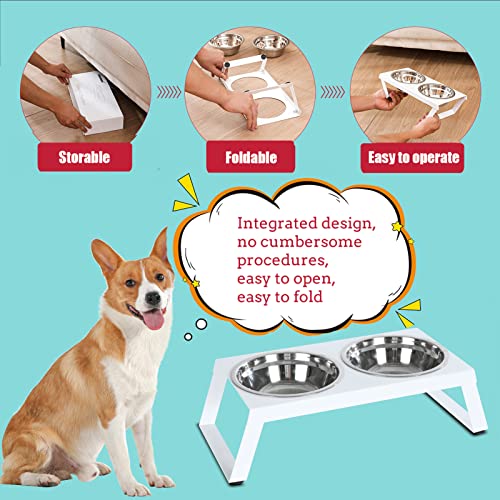 Storable

Foldable

Easy to operate

Integrated design, no cumbersome procedures, easy to open, easy to fold