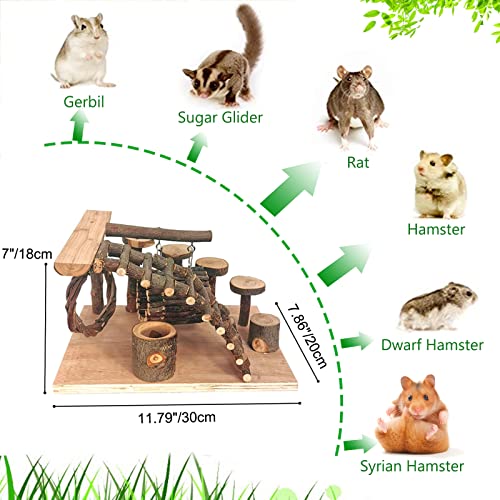 Gerbil

Sugar Glider

Rat

Hamster

Dwarf Hamster

Syrian Hamster

7"/18cm

7.86"/20cm

11.79"/30cm