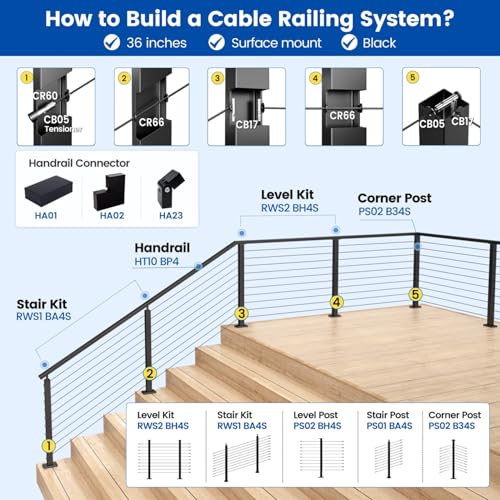 How to Build a Cable Railing System?
36 inches
Surface mount
Black

1
CR60
CB05
Tensioner

2
CR66

3
CB17

4
CR66

5
CB05
CB17

Handrail Connector
HA01
HA02
HA23

Level Kit
RWS2 BH4S

Corner Post
PS02 B34S

Handrail
HT10 BP4

Stair Kit
RWS1 BA4S

3
4
5
2
1

Level Kit
RWS2 BH4S

Stair Kit
RWS1 BA4S

Level Post
PS02 BH4S

Stair Post
PS01 BA4S

Corner Post
PS02 B34S