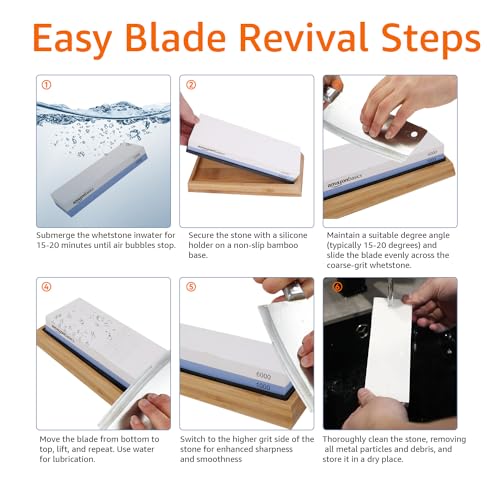 Easy Blade Revival Steps

①

amazonbasics

Submerge the whetstone inwater for 15-20 minutes until air bubbles stop.

②

amazonbasics

Secure the stone with a silicone holder on a non-slip bamboo base.

amazonbasics

Maintain a suitable degree angle (typically 15-20 degrees) and slide the blade evenly across the coarse-grit whetstone.

④

amazonbasics

Move the blade from bottom to top, lift, and repeat. Use water for lubrication.

⑤

6000

1000

Switch to the higher grit side of the stone for enhanced sharpness and smoothness

⑥

Thoroughly clean the stone, removing all metal particles and debris, and store it in a dry place.