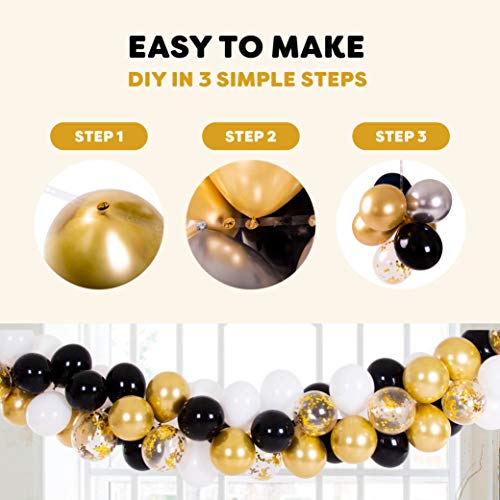 EASY TO MAKE
DIY IN 3 SIMPLE STEPS

STEP 1

STEP 2

STEP 3