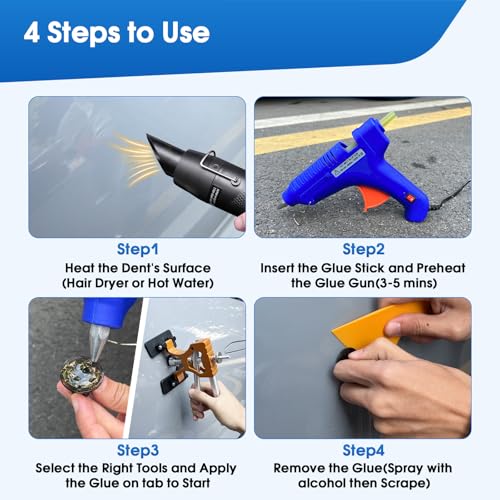 4 Steps to Use

Step1
Heat the Dent's Surface (Hair Dryer or Hot Water)

Step2
Insert the Glue Stick and Preheat the Glue Gun(3-5 mins)

Step3
Select the Right Tools and Apply the Glue on tab to Start

Step4
Remove the Glue(Spray with alcohol then Scrape)