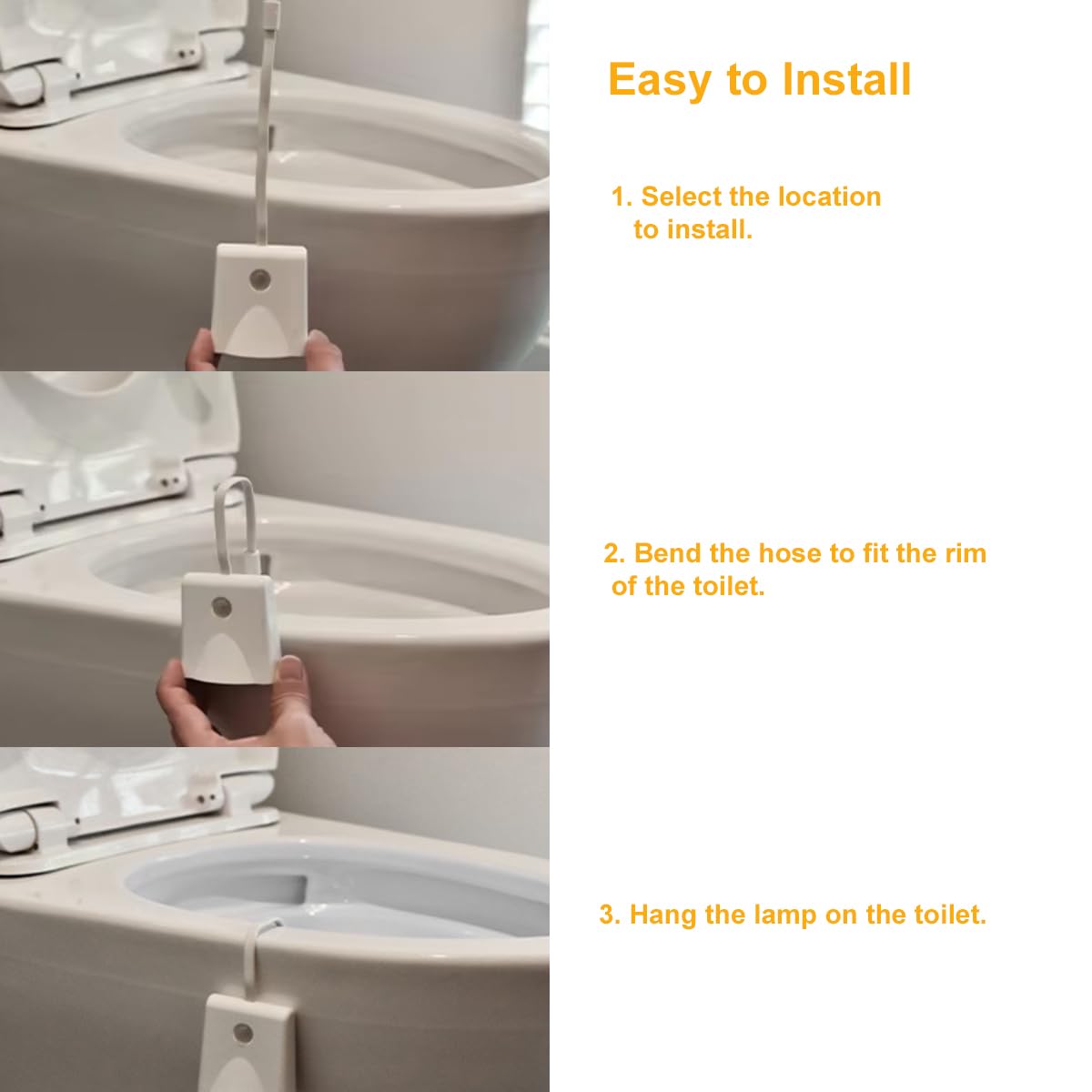 Easy to Install

1. Select the location to install.

2. Bend the hose to fit the rim of the toilet.

3. Hang the lamp on the toilet.