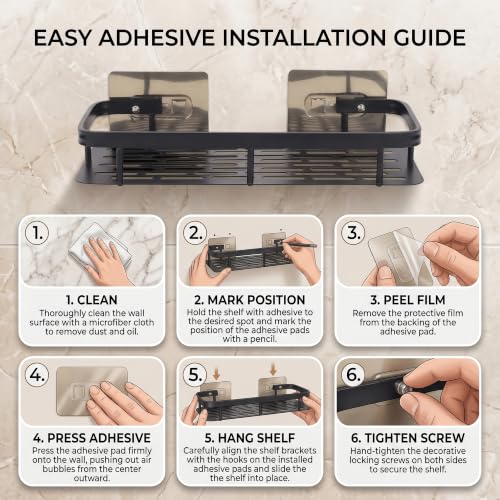 EASY ADHESIVE INSTALLATION GUIDE

1.

1. CLEAN
Thoroughly clean the wall surface with a microfiber cloth to remove dust and oil.

2.

2. MARK POSITION
Hold the shelf with adhesive to the desired spot and mark the position of the adhesive pads with a pencil.

3.

3. PEEL FILM
Remove the protective film from the backing of the adhesive pad.

4.

4. PRESS ADHESIVE
Press the adhesive pad firmly onto the wall, pushing out air bubbles from the center outward.

5.

5. HANG SHELF
Carefully align the shelf brackets with the hooks on the installed adhesive pads and slide the the shelf into place.

6.

6. TIGHTEN SCREW
Hand-tighten the decorative locking screws on both sides to secure the shelf.