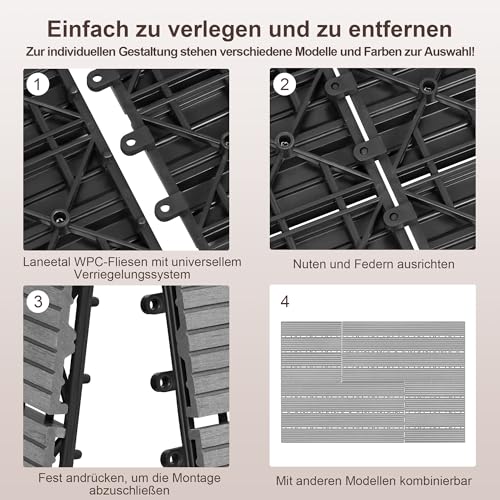 Einfach zu verlegen und zu entfernen
Zur individuellen Gestaltung stehen verschiedene Modelle und Farben zur Auswahl!

1

Laneetal WPC-Fliesen mit universellem Verriegelungssystem

2

Nuten und Federn ausrichten

3

Fest andrücken, um die Montage abzuschließen

4

Mit anderen Modellen kombinierbar