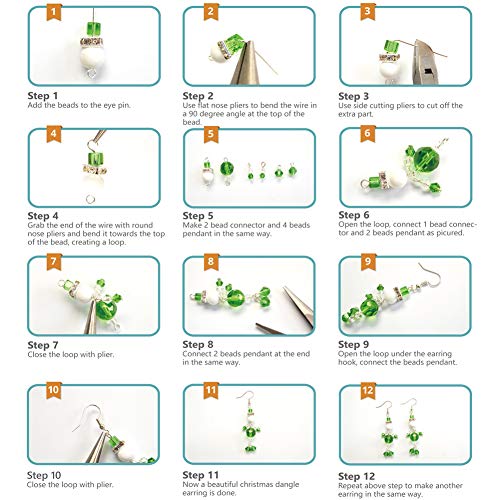 1

Step 1
Add the beads to the eye pin.

2

Step 2
Use flat nose pliers to bend the wire in a 90 degree angle at the top of the bead.

3

Step 3
Use side cutting pliers to cut off the extra part.

4

Step 4
Grab the end of the wire with round nose pliers and bend it towards the top of the bead, creating a loop.

5

Step 5
Make 2 bead connector and 4 beads pendant in the same way.

6

Step 6
Open the loop, connect 1 bead connector and 2 beads pendant as picured.

7

Step 7
Close the loop with plier.

8

Step 8
Connect 2 beads pendant at the end in the same way.

9

Step 9
Open the loop under the earring hook, connect the beads pendant.

10

Step 10
Close the loop with plier.

11

Step 11
Now a beautiful christmas dangle earring is done.

12

Step 12
Repeat above step to make another earring in the same way.