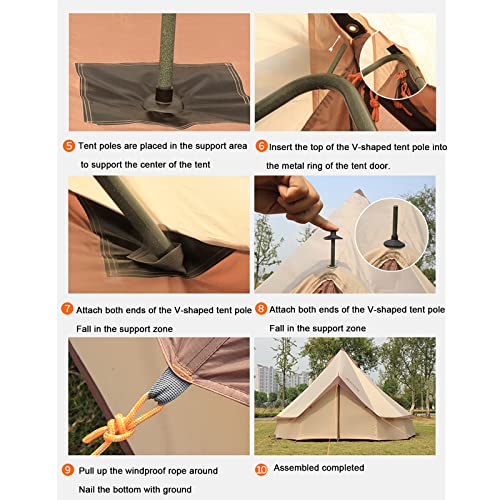 5 Tent poles are placed in the support area to support the center of the tent

6 Insert the top of the V-shaped tent pole into the metal ring of the tent door.

7 Attach both ends of the V-shaped tent pole Fall in the support zone

8 Attach both ends of the V-shaped tent pole Fall in the support zone

9 Pull up the windproof rope around Nail the bottom with ground

10 Assembled completed