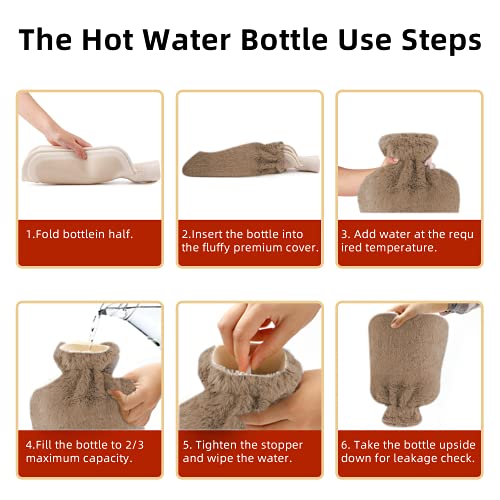 The Hot Water Bottle Use Steps

1.Fold bottlein half.

2.Insert the bottle into the fluffy premium cover.

3. Add water at the requ ired temperature.

4.Fill the bottle to 2/3 maximum capacity.

5. Tighten the stopper and wipe the water.

6. Take the bottle upside down for leakage check.