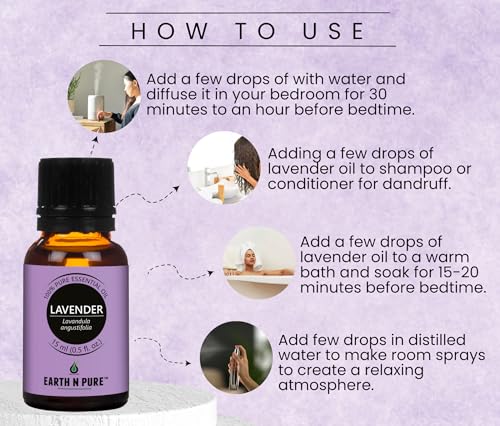 HOW TO USE

Add a few drops of with water and diffuse it in your bedroom for 30 minutes to an hour before bedtime.

Adding a few drops of lavender oil to shampoo or conditioner for dandruff.

Add a few drops of lavender oil to a warm bath and soak for 15-20 minutes before bedtime.

Add few drops in distilled water to make room sprays to create a relaxing atmosphere.

100% PURE ESSENTIAL OIL
LAVENDER
Lavandula angustifolia
15 ml (0.5 fl. oz.)
EARTH N PURE™