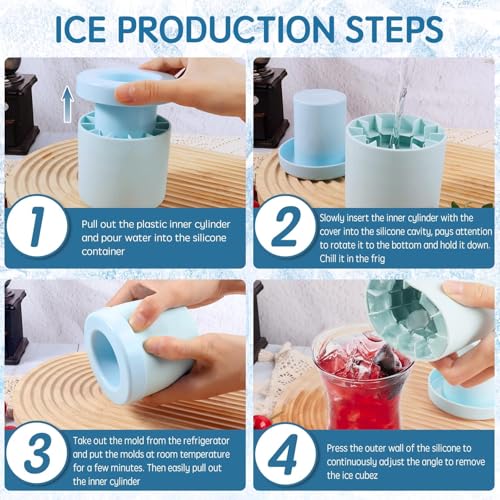 ICE PRODUCTION STEPS

1

Pull out the plastic inner cylinder and pour water into the silicone container

2

Slowly insert the inner cylinder with the cover into the silicone cavity, pays attention to rotate it to the bottom and hold it down. Chill it in the frig

3

Take out the mold from the refrigerator and put the molds at room temperature for a few minutes. Then easily pull out the inner cylinder

4

Press the outer wall of the silicone to continuously adjust the angle to remove the ice cubez