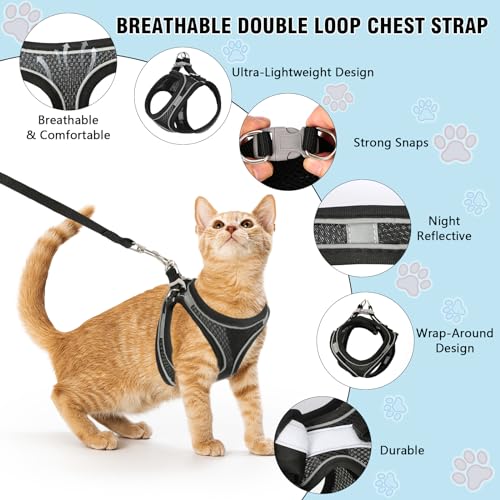 BREATHABLE DOUBLE LOOP CHEST STRAP

Breathable & Comfortable

Ultra-Lightweight Design

Strong Snaps

Night Reflective

Wrap-Around Design

Durable