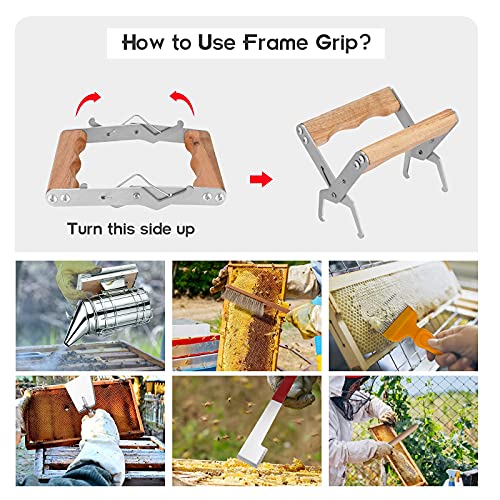 How to Use Frame Grip?

Turn this side up