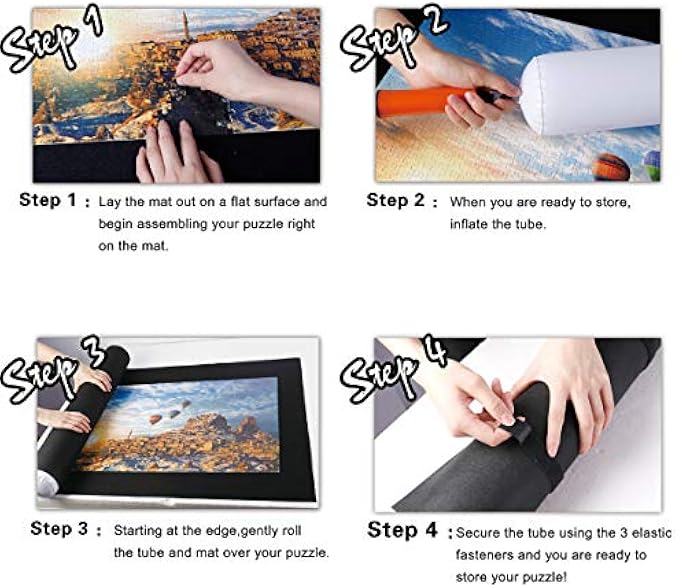 Step 1

Step 1 : Lay the mat out on a flat surface and begin assembling your puzzle right on the mat.

Step 2

Step 2 : When you are ready to store, inflate the tube.

Step 3

Step 3 : Starting at the edge,gently roll the tube and mat over your puzzle.

Step 4

Step 4 : Secure the tube using the 3 elastic fasteners and you are ready to store your puzzle!