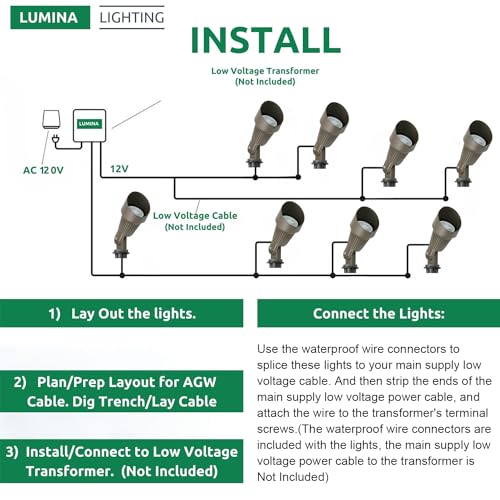 LUMINA LIGHTING

INSTALL

Low Voltage Transformer (Not Included)

LUMINA

AC 120V

12V

Low Voltage Cable (Not Included)

1) Lay Out the lights.

2) Plan/Prep Layout for AGW Cable. Dig Trench/Lay Cable

3) Install/Connect to Low Voltage Transformer. (Not Included)

Connect the Lights:

Use the waterproof wire connectors to splice these lights to your main supply low voltage cable. And then strip the ends of the main supply low voltage power cable, and attach the wire to the transformer's terminal screws.(The waterproof wire connectors are included with the lights, the main supply low voltage power cable to the transformer is Not Included)