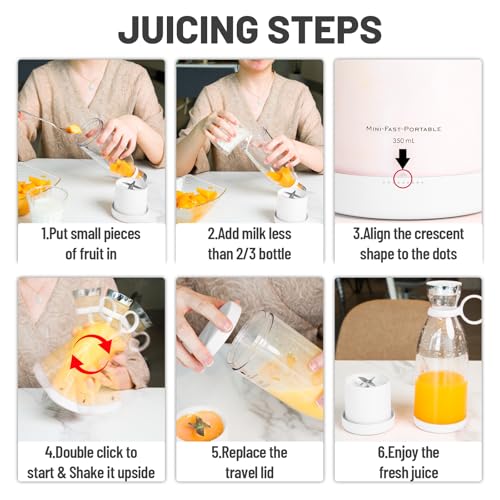 JUICING STEPS

1.Put small pieces of fruit in

2.Add milk less than 2/3 bottle

MINI·FAST·PORTABLE
350 mL

3.Align the crescent shape to the dots

4.Double click to start & Shake it upside

5.Replace the travel lid

6.Enjoy the fresh juice