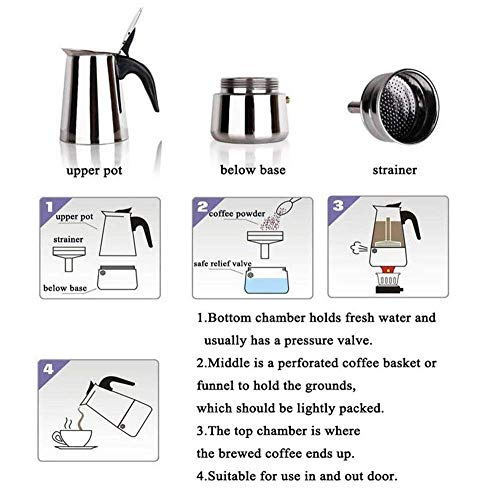 upper pot

below base

strainer

1

upper pot

strainer

below base

2

coffee powder

safe relief valve

3

4

1.Bottom chamber holds fresh water and usually has a pressure valve.

2.Middle is a perforated coffee basket or funnel to hold the grounds,

which should be lightly packed.

3.The top chamber is where

the brewed coffee ends up.

4.Suitable for use in and out door.