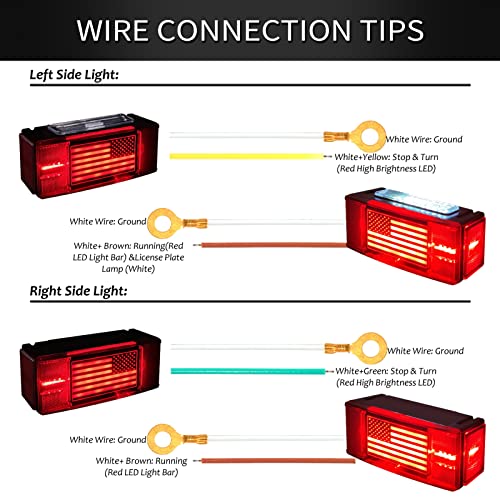 WIRE CONNECTION TIPS

Left Side Light:

White Wire: Ground

White+Yellow: Stop & Turn (Red High Brightness LED)

White Wire: Ground

White+ Brown: Running(Red LED Light Bar) &License Plate Lamp (White)

Right Side Light:

White Wire: Ground

White+Green: Stop & Turn (Red High Brightness LED)

White Wire: Ground

White+ Brown: Running (Red LED Light Bar)